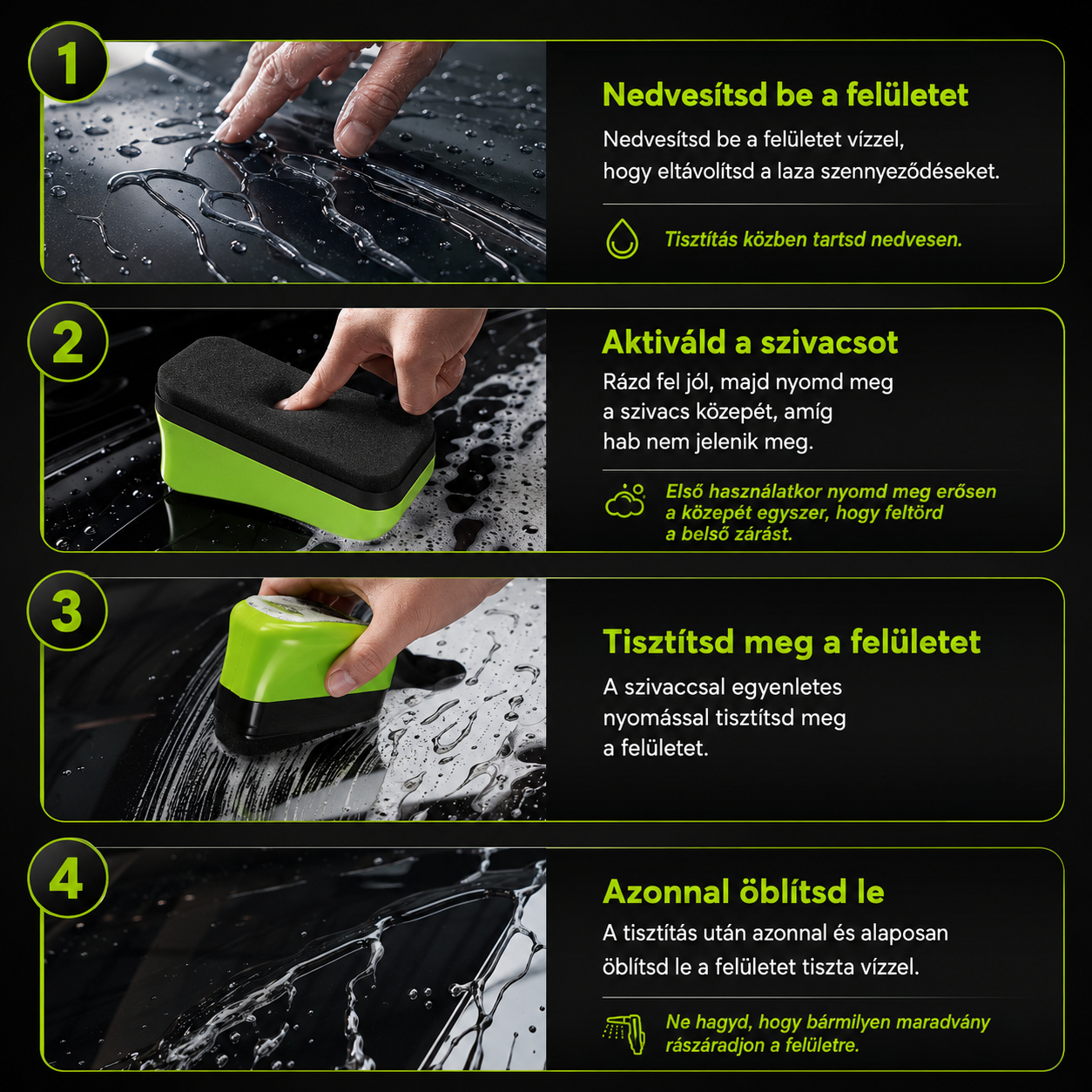 1

Nedvesítsd be a felületet

Nedvesítsd be a felületet vízzel, hogy eltávolítsd a laza szennyeződéseket.

Tisztítás közben tartsd nedvesen.

2

Aktiváld a szivacsot

Rázd fel jól, majd nyomd meg a szivacs közepét, amíg hab nem jelenik meg.

Első használatkor nyomd meg erősen a közepét egyszer, hogy feltörd a belső zárást.

3

Tisztítsd meg a felületet

A szivaccsal egyenletes nyomással tisztítsd meg a felületet.

4

Azonnal öblítsd le

A tisztítás után azonnal és alaposan öblítsd le a felületet tiszta vízzel.

Ne hagyd, hogy bármilyen maradvány rászáradjon a felületre.